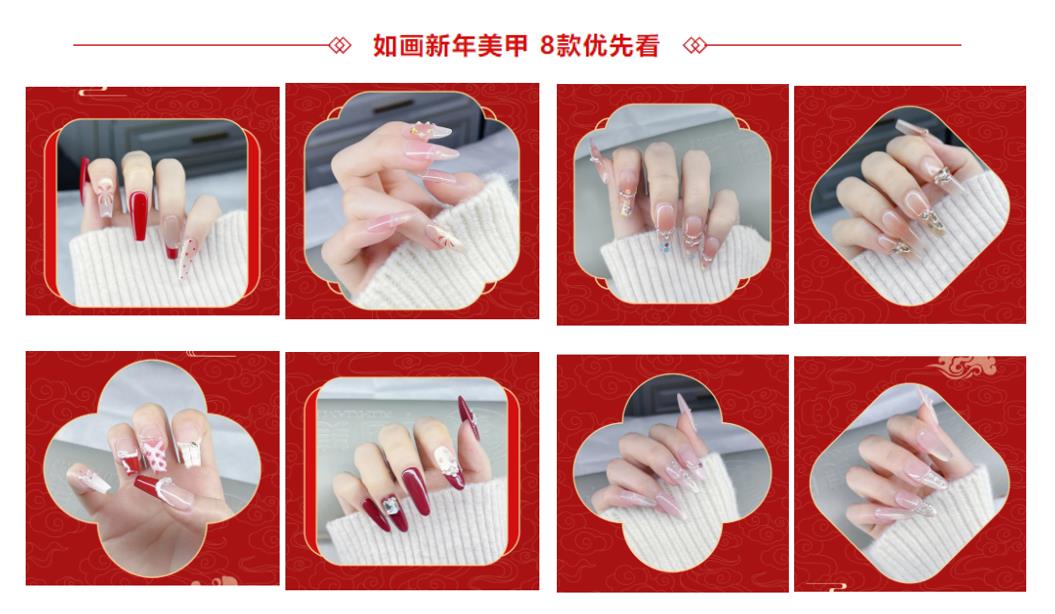 如画新年美甲 8款优先看