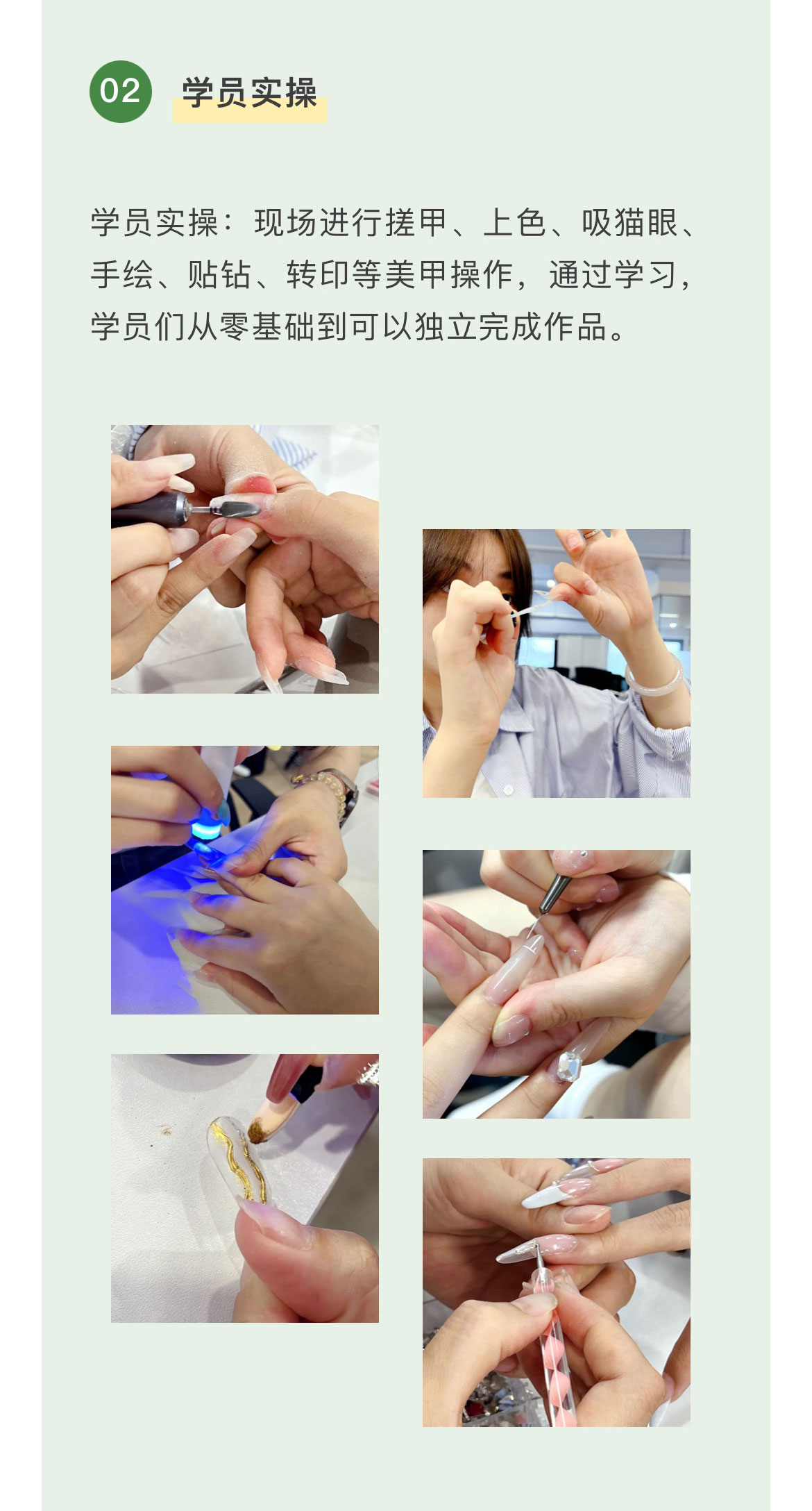 02 学员实操

学员实操：现场进行搓甲、上色、吸猫眼、手绘、贴钻、转印等美甲操作，通过学习，学员们从零基础到可以独立完成作品。