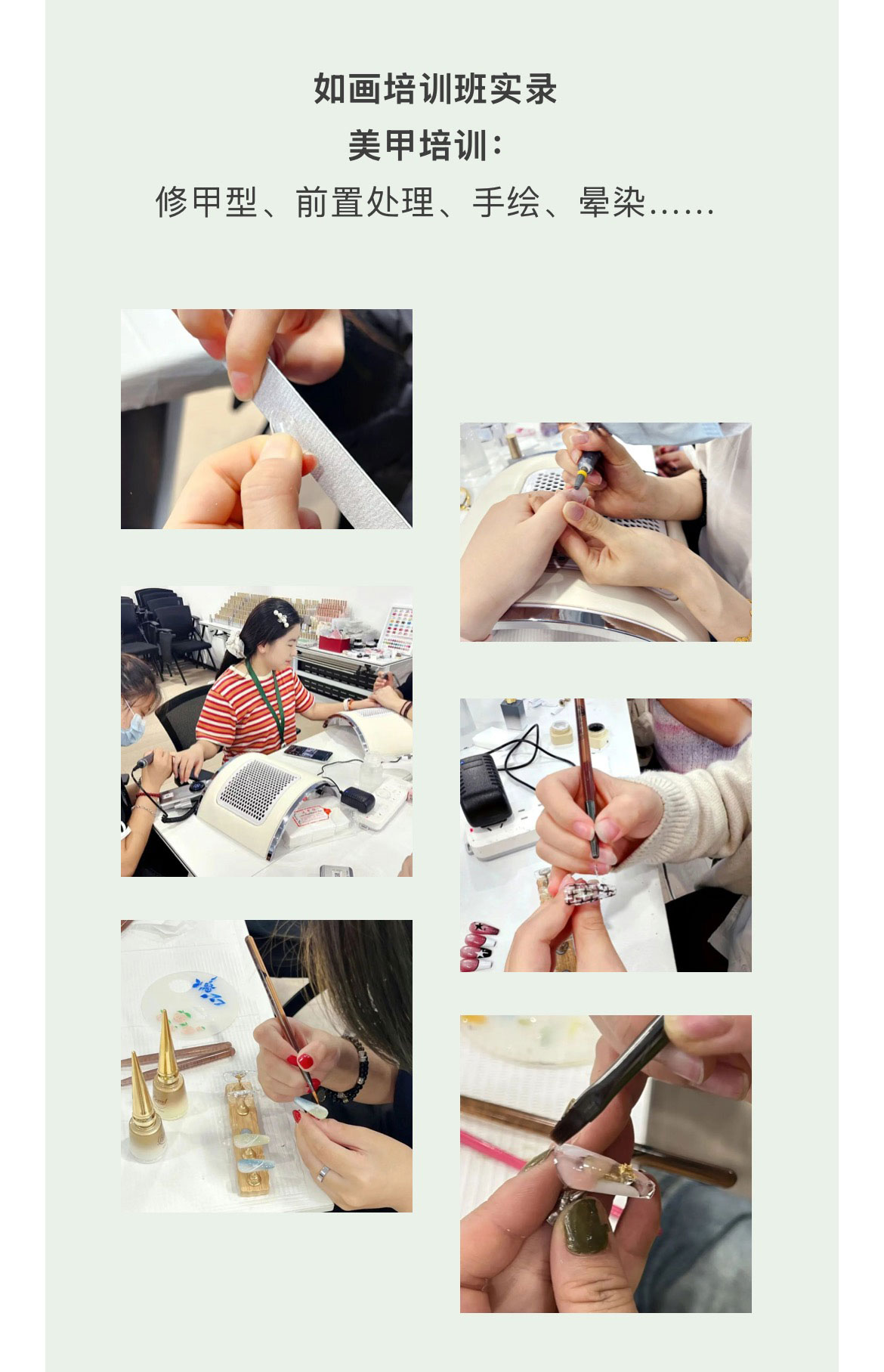 如画培训班实录
美甲培训：
修甲型、前置处理、手绘、晕染......